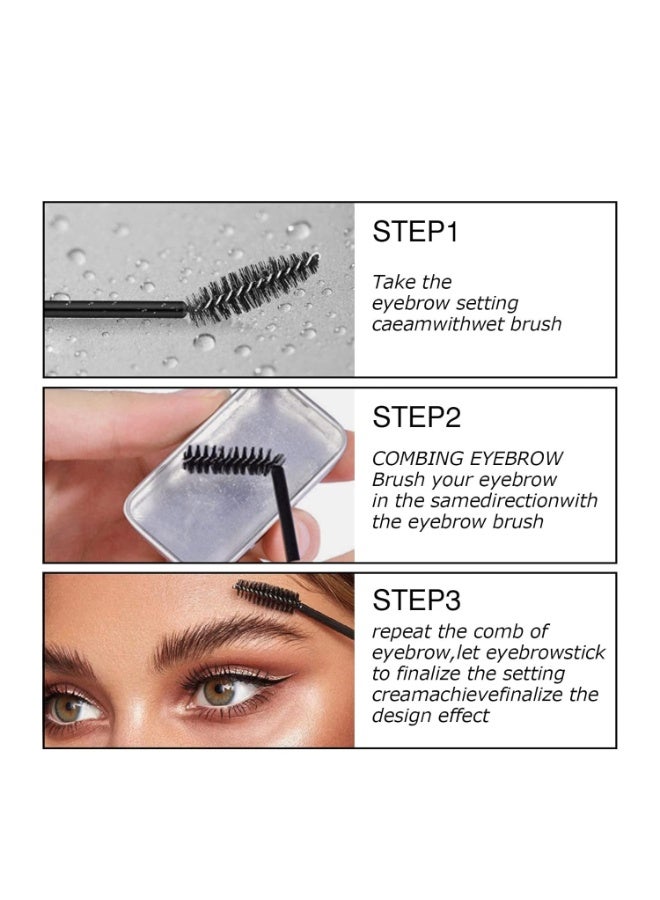 STEP1

Take the eyebrow setting caeamwithwet brush

STEP2

COMBING EYEBROW
Brush your eyebrow in the samedirectionwith the eyebrow brush

STEP3

repeat the comb of eyebrow,let eyebrowstick to finalize the setting creamachievefinalize the design effect